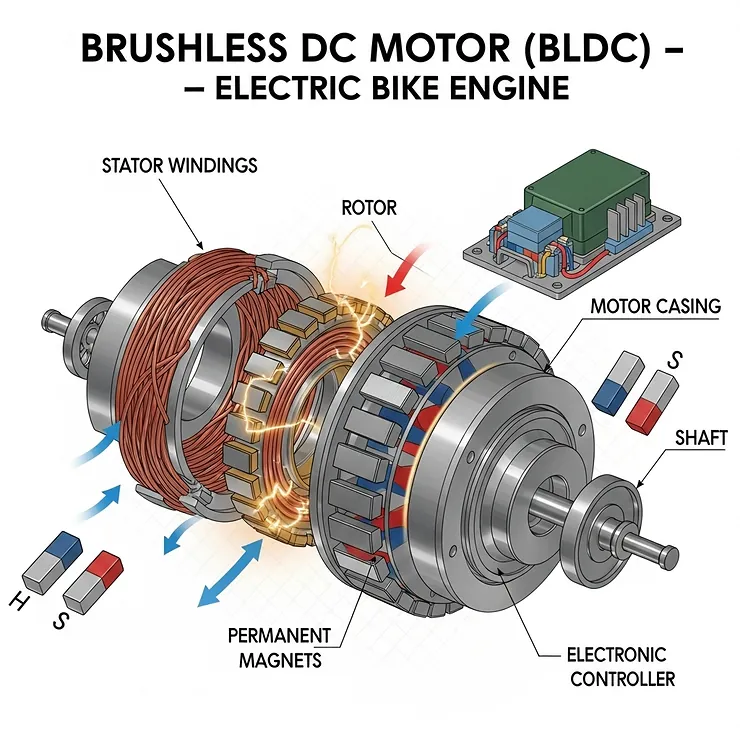 BRUSHLESS DC MOTOR (BLDC) –
– ELECTRIC BIKE ENGINE

STATOR WINDINGS

ROTOR

MOTOR CASING

S

SHAFT

H

S

PERMANENT MAGNETS

ELECTRONIC CONTROLLER