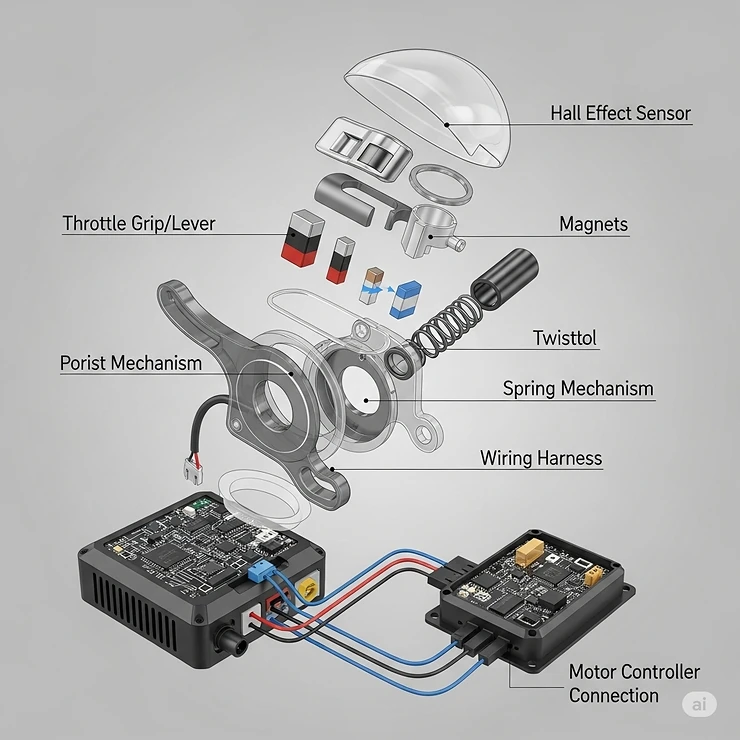 Hall Effect Sensor

Throttle Grip/Lever

Magnets

Twisttol

Porist Mechanism

Spring Mechanism

Wiring Harness

Motor Controller Connection

ai